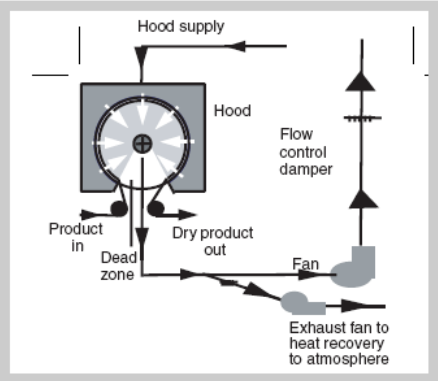 Hood supply

Hood

Flow control damper

Product in

Dead zone

Dry product out

Fan

Exhaust fan to heat recovery to atmosphere